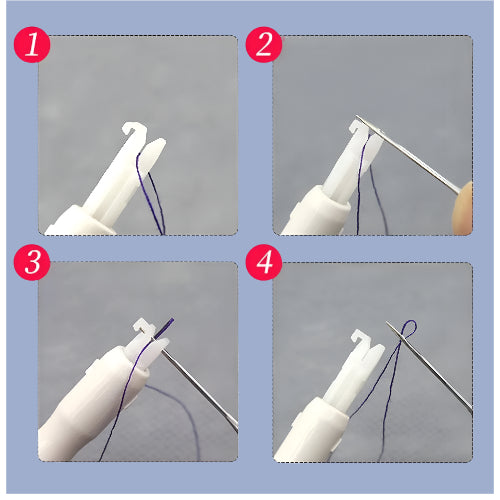 1

2

3

4